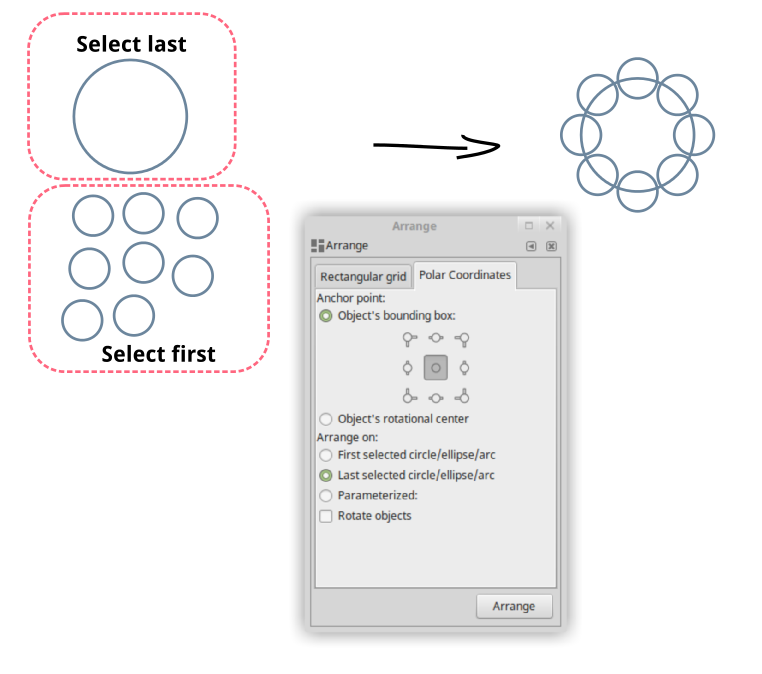 Select last

Select first

Arrange

Arrange

Rectangular grid

Polar Coordinates

Anchor point:

Object's bounding box:

Object's rotational center

Arrange on:

First selected circle/ellipse/arc

Last selected circle/ellipse/arc

Parameterized:

Rotate objects

Arrange