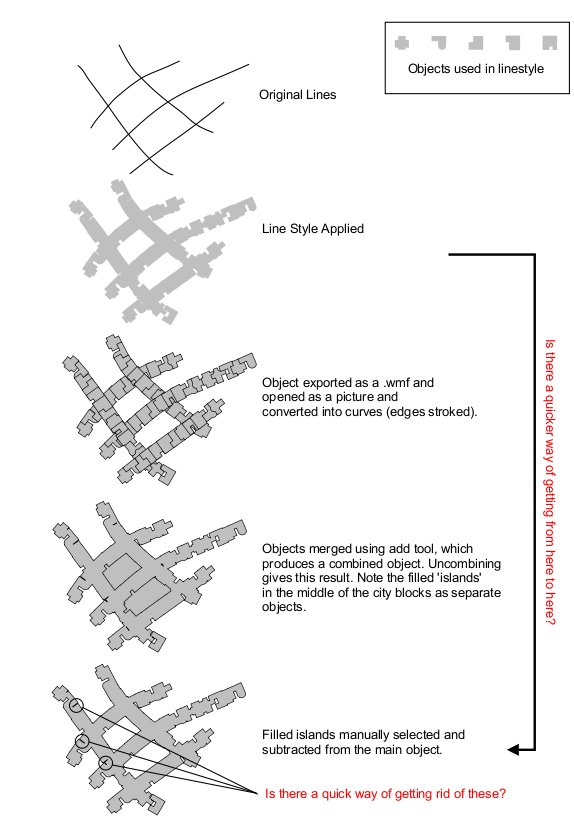 Objects used in linestyle

Original Lines

Line Style Applied

Object exported as a .wmf and opened as a picture and converted into curves (edges stroked).

Objects merged using add tool, which produces a combined object. Uncombining gives this result. Note the filled 'islands' in the middle of the city blocks as separate objects.

Filled islands manually selected and subtracted from the main object.

Is there a quick way of getting rid of these?

Is there a quicker way of getting from here to here?